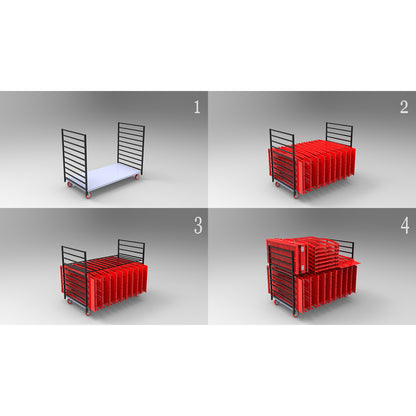 1

2

3

4