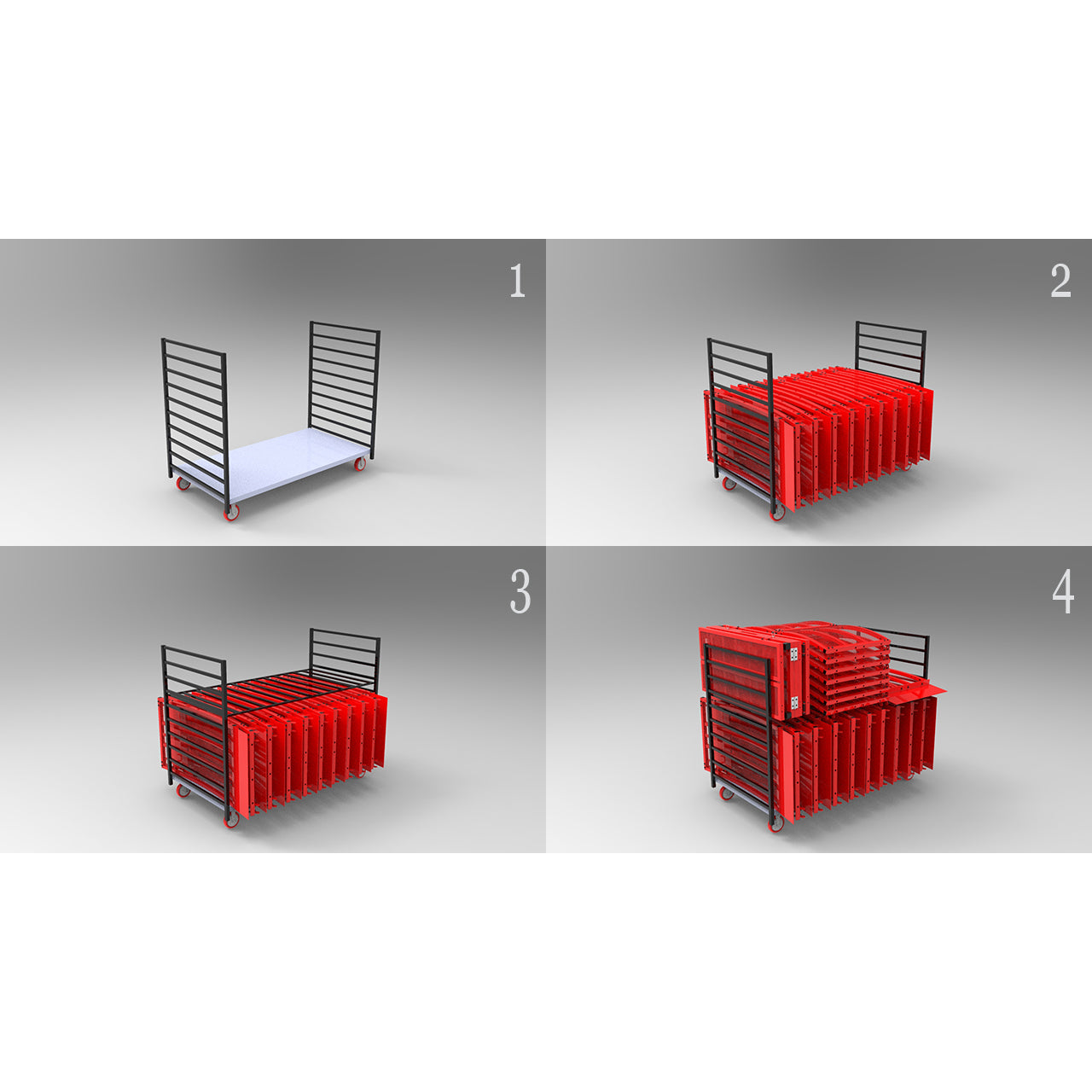 1

2

3

4